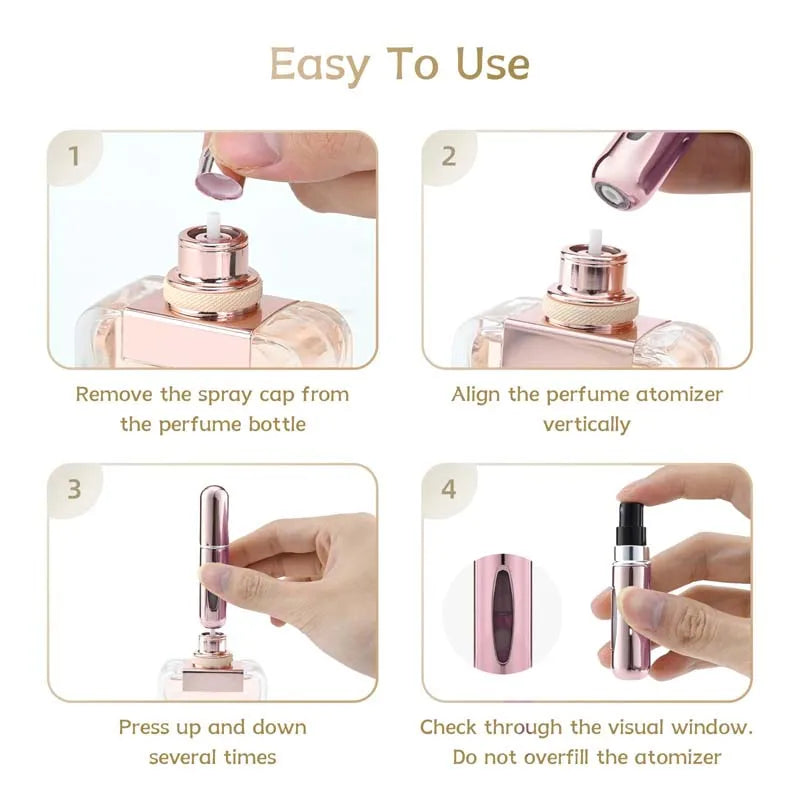 Easy To Use

1

Remove the spray cap from the perfume bottle

2

Align the perfume atomizer vertically

3

Press up and down several times

4

Check through the visual window. Do not overfill the atomizer